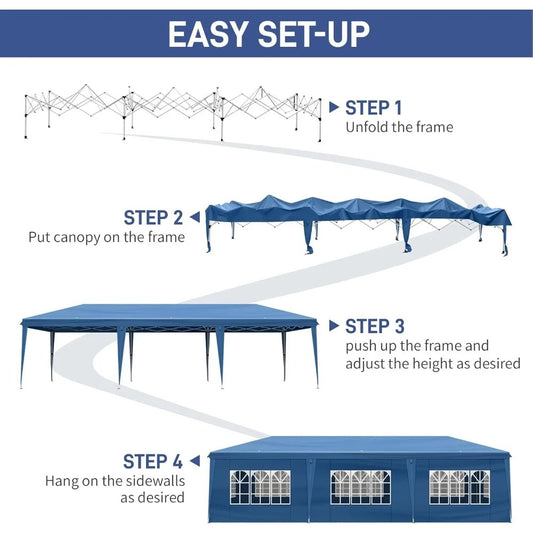 EASY SET-UP

STEP 1
Unfold the frame

STEP 2
Put canopy on the frame

STEP 3
push up the frame and adjust the height as desired

STEP 4
Hang on the sidewalls as desired