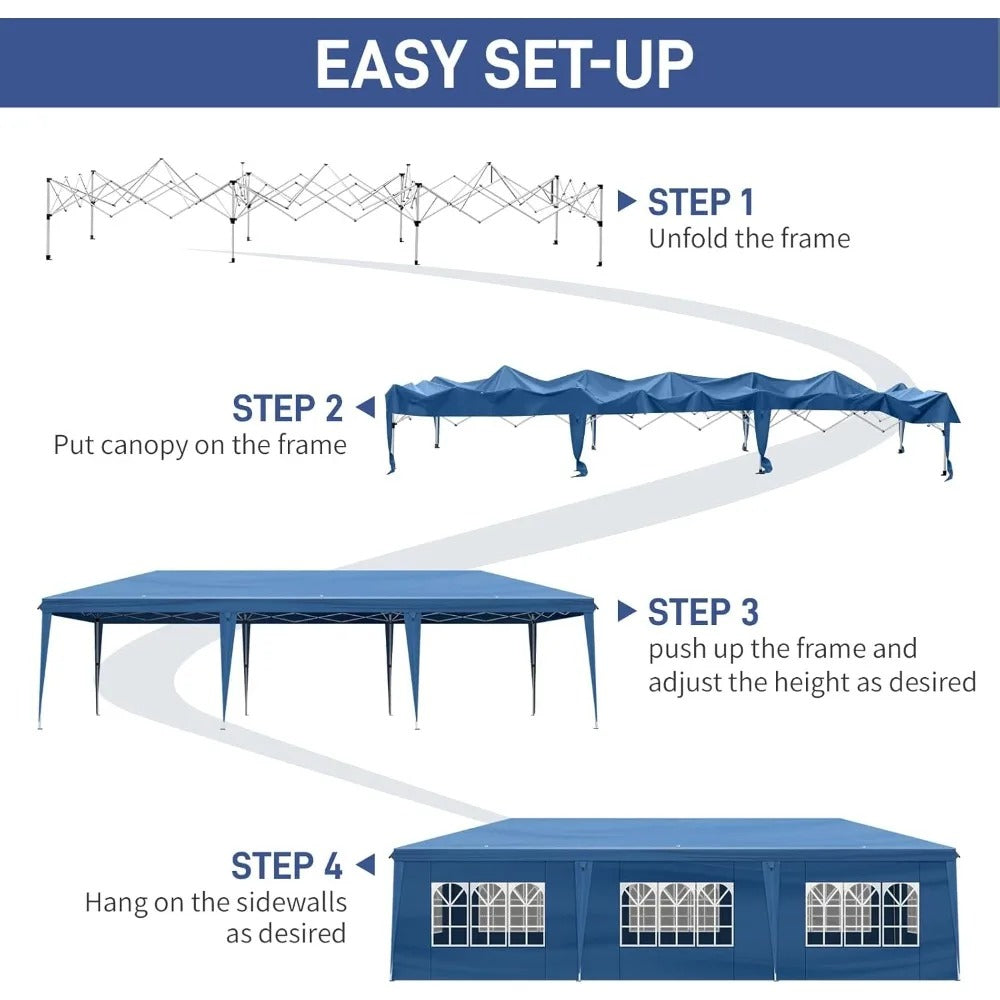 EASY SET-UP

STEP 1
Unfold the frame

STEP 2
Put canopy on the frame

STEP 3
push up the frame and adjust the height as desired

STEP 4
Hang on the sidewalls as desired