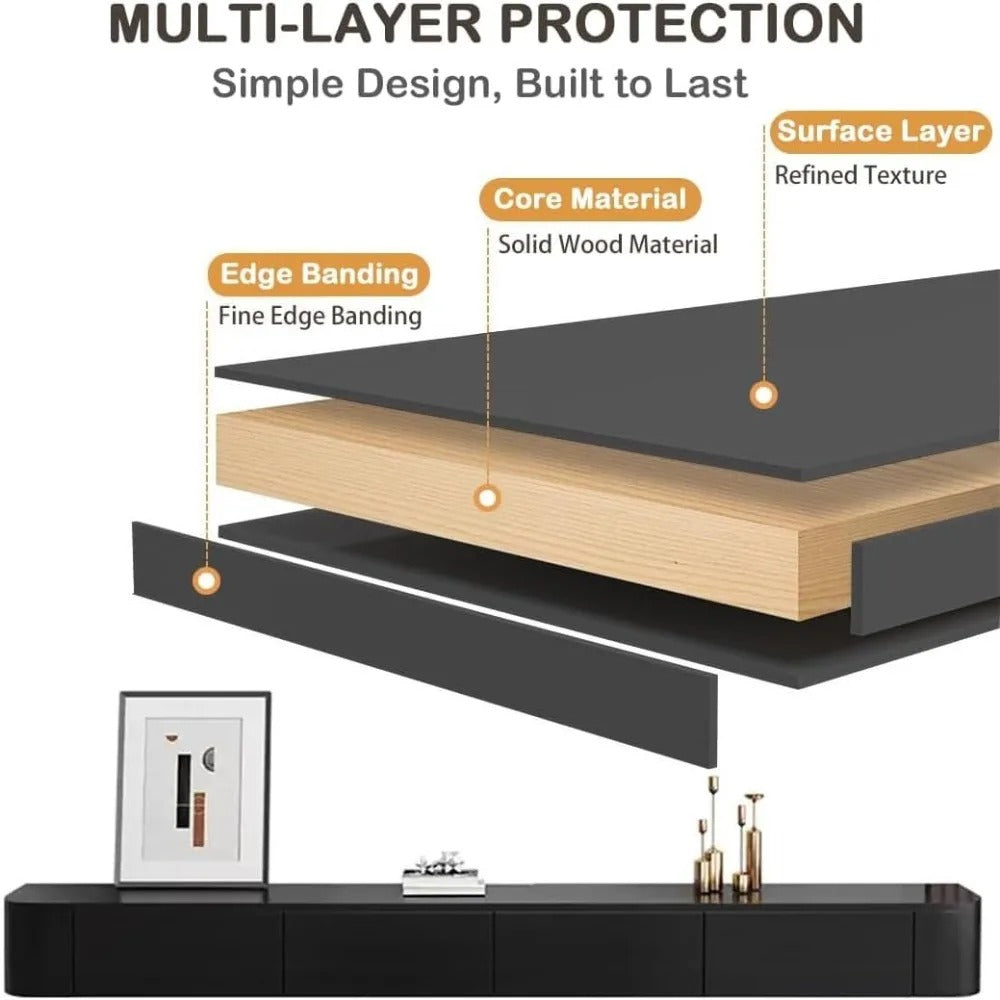 MULTI-LAYER PROTECTION
Simple Design, Built to Last

Surface Layer
Refined Texture

Core Material
Solid Wood Material

Edge Banding
Fine Edge Banding