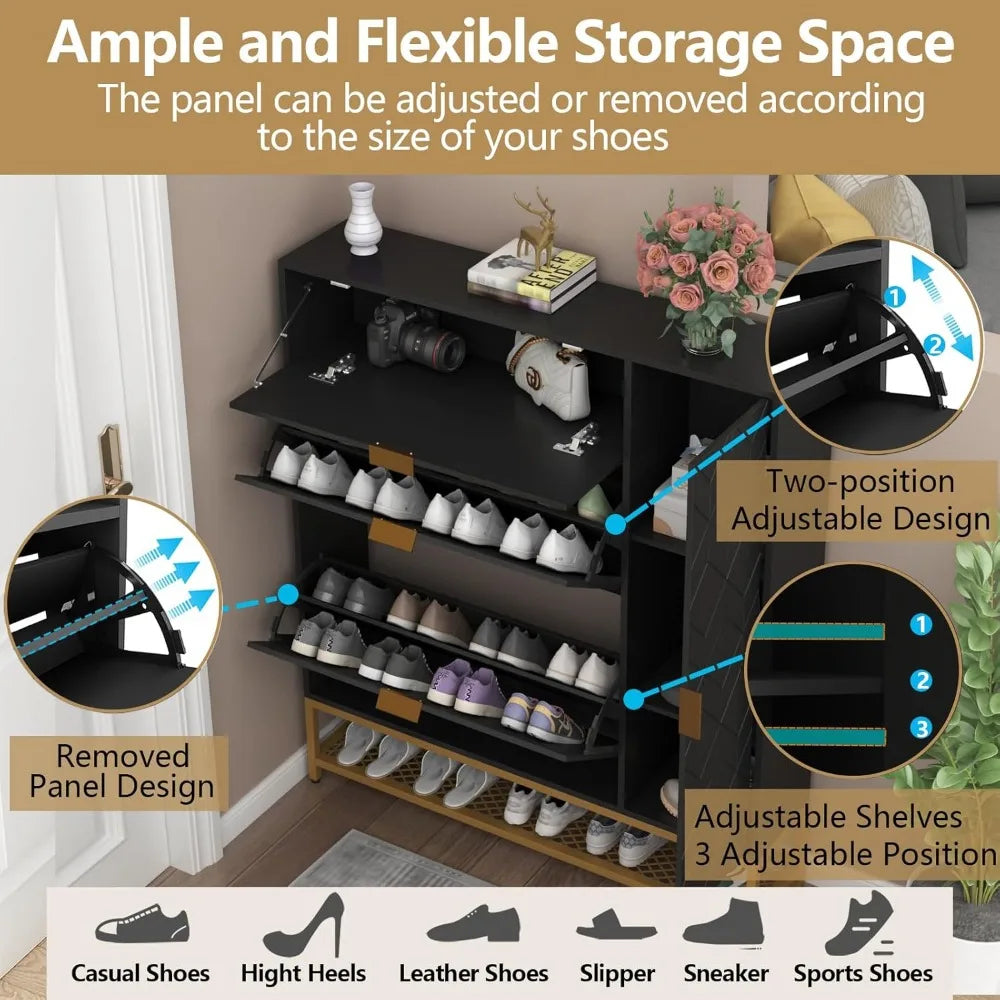 Ample and Flexible Storage Space
The panel can be adjusted or removed according to the size of your shoes

1
2

Two-position Adjustable Design

1
2
3

Removed Panel Design

Adjustable Shelves
3 Adjustable Position

Casual Shoes
Hight Heels
Leather Shoes
Slipper
Sneaker
Sports Shoes