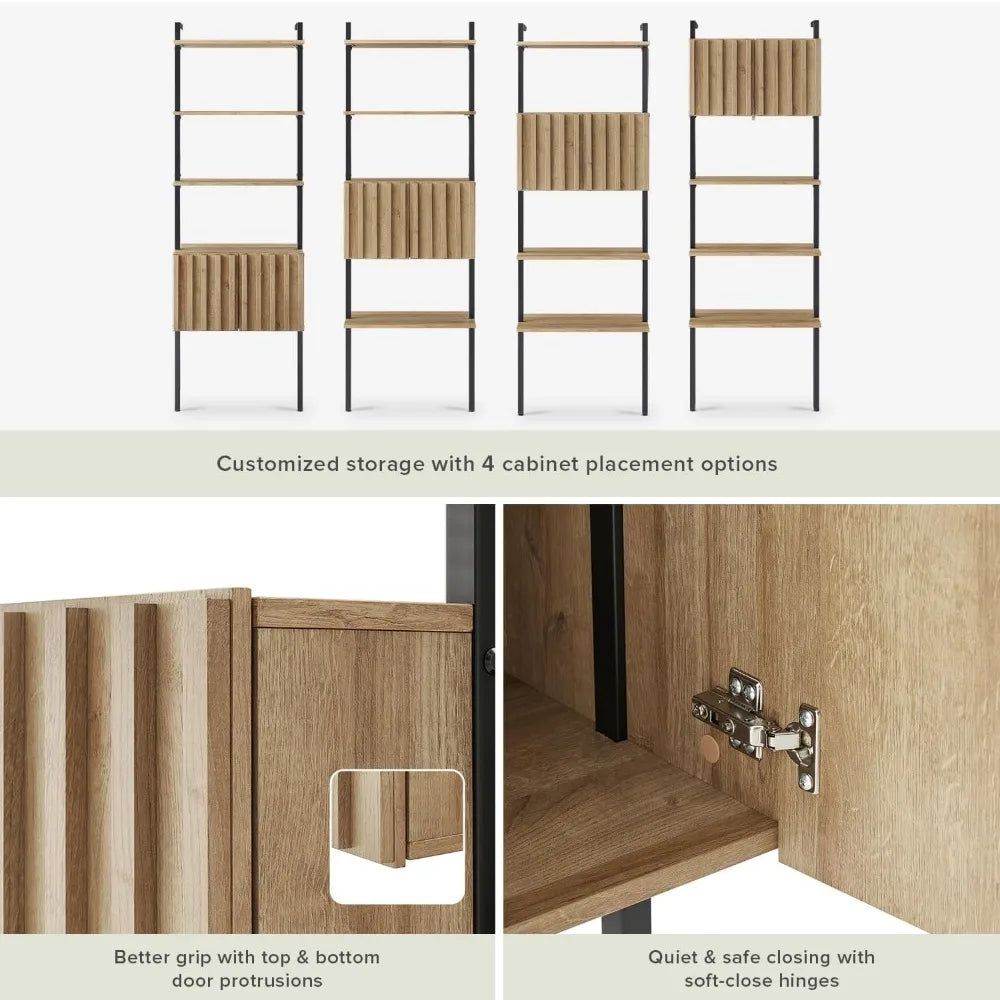 Customized storage with 4 cabinet placement options

Better grip with top & bottom door protrusions

Quiet & safe closing with soft-close hinges