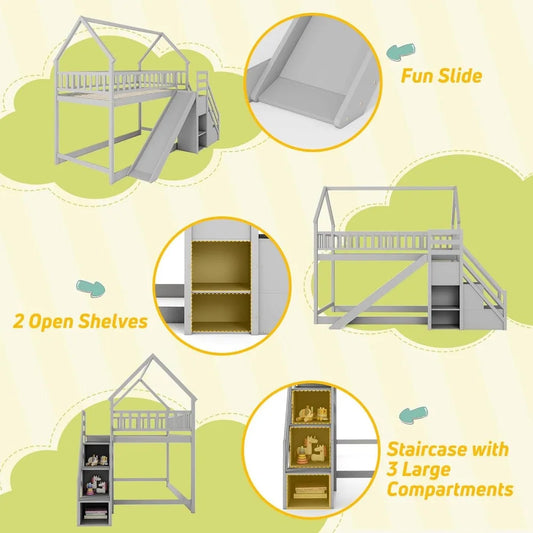 Fun Slide

2 Open Shelves

Staircase with 3 Large Compartments