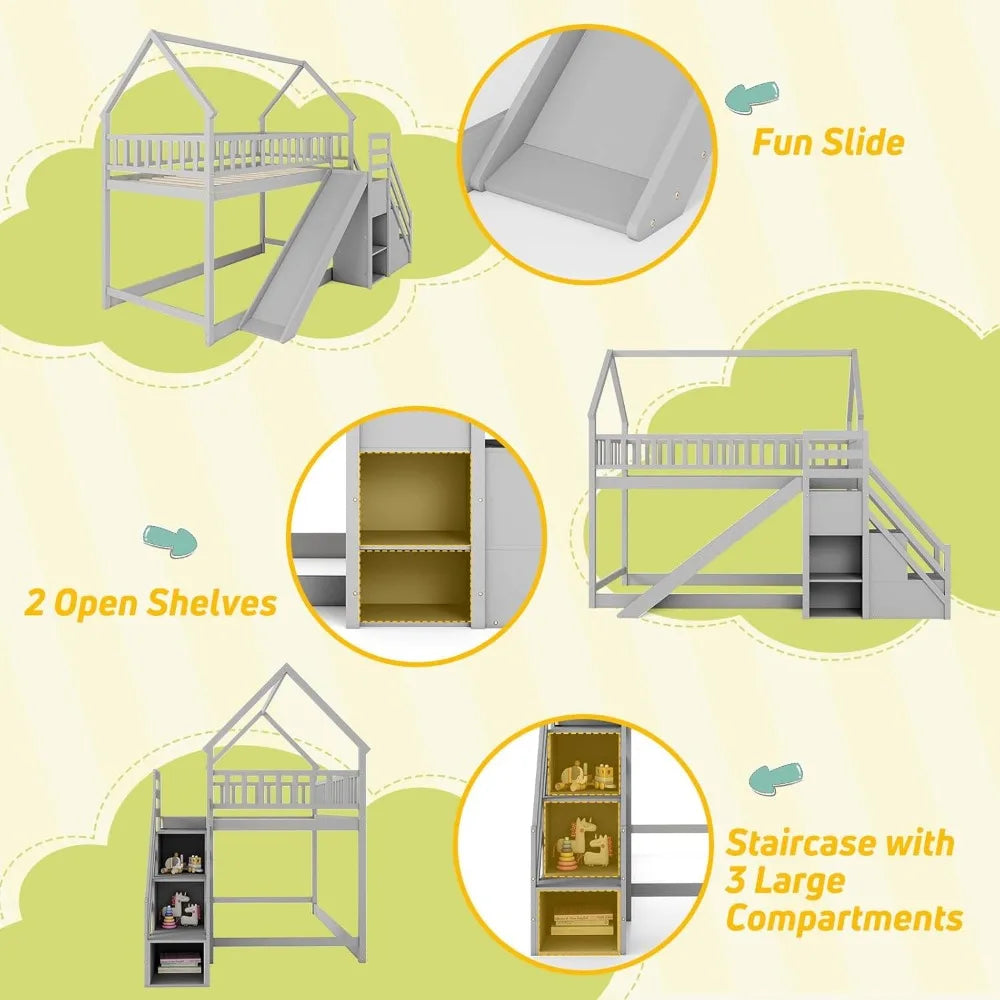 Fun Slide

2 Open Shelves

Staircase with 3 Large Compartments